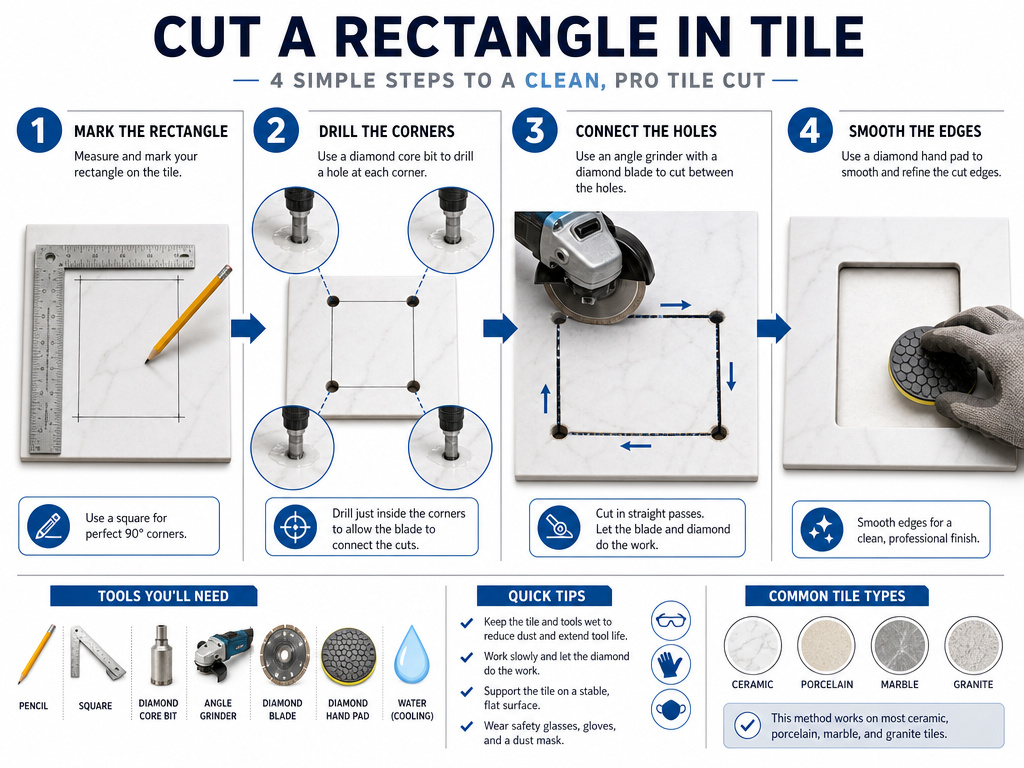 CUT A RECTANGLE IN TILE

— 4 SIMPLE STEPS TO A CLEAN, PRO TILE CUT —

1 MARK THE RECTANGLE
Measure and mark your rectangle on the tile.

Use a square for perfect 90° corners.

2 DRILL THE CORNERS
Use a diamond core bit to drill a hole at each corner.

Drill just inside the corners to allow the blade to connect the cuts.

3 CONNECT THE HOLES
Use an angle grinder with a diamond blade to cut between the holes.

Cut in straight passes. Let the blade and diamond do the work.

4 SMOOTH THE EDGES
Use a diamond hand pad to smooth and refine the cut edges.

Smooth edges for a clean, professional finish.

TOOLS YOU'LL NEED
PENCIL
SQUARE
DIAMOND CORE BIT
ANGLE GRINDER
DIAMOND BLADE
DIAMOND HAND PAD
WATER (COOLING)

QUICK TIPS
Keep the tile and tools wet to reduce dust and extend tool life.
Work slowly and let the diamond do the work.
Support the tile on a stable, flat surface.
Wear safety glasses, gloves, and a dust mask.

COMMON TILE TYPES
CERAMIC
PORCELAIN
MARBLE
GRANITE

This method works on most ceramic, porcelain, marble, and granite tiles.