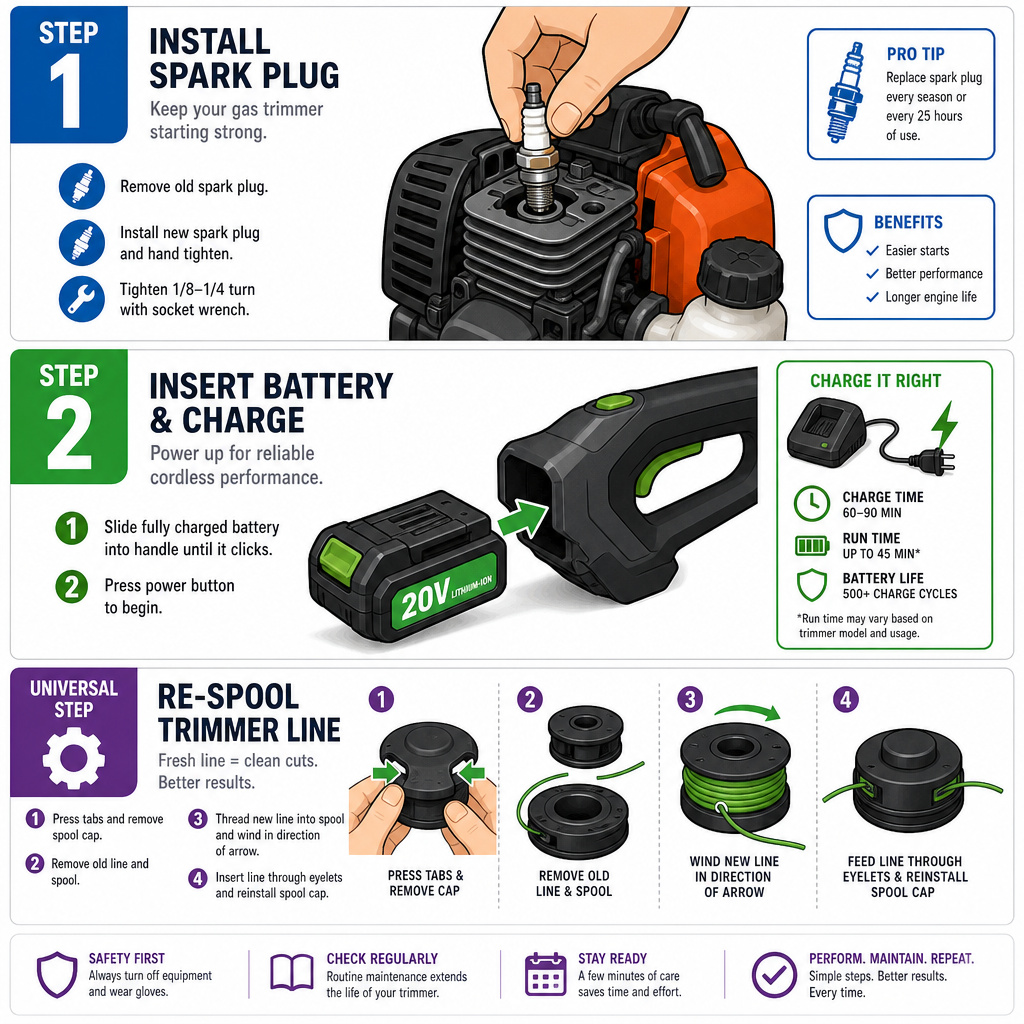 STEP 1

INSTALL SPARK PLUG

Keep your gas trimmer starting strong.

Remove old spark plug.

Install new spark plug and hand tighten.

Tighten 1/8–1/4 turn with socket wrench.

PRO TIP
Replace spark plug every season or every 25 hours of use.

BENEFITS
Easier starts
Better performance
Longer engine life

STEP 2

INSERT BATTERY & CHARGE

Power up for reliable cordless performance.

1 Slide fully charged battery into handle until it clicks.

2 Press power button to begin.

20V LITHIUM-ION

CHARGE IT RIGHT

CHARGE TIME
60–90 MIN

RUN TIME
UP TO 45 MIN*

BATTERY LIFE
500+ CHARGE CYCLES

*Run time may vary based on trimmer model and usage.

UNIVERSAL STEP

RE-SPOOL TRIMMER LINE

Fresh line = clean cuts. Better results.

1 Press tabs and remove spool cap.

2 Remove old line and spool.

3 Thread new line into spool and wind in direction of arrow.

4 Insert line through eyelets and reinstall spool cap.

1
PRESS TABS & REMOVE CAP

2
REMOVE OLD LINE & SPOOL

3
WIND NEW LINE IN DIRECTION OF ARROW

4
FEED LINE THROUGH EYELETS & REINSTALL SPOOL CAP

SAFETY FIRST
Always turn off equipment and wear gloves.

CHECK REGULARLY
Routine maintenance extends the life of your trimmer.

STAY READY
A few minutes of care saves time and effort.

PERFORM. MAINTAIN. REPEAT.
Simple steps. Better results. Every time.