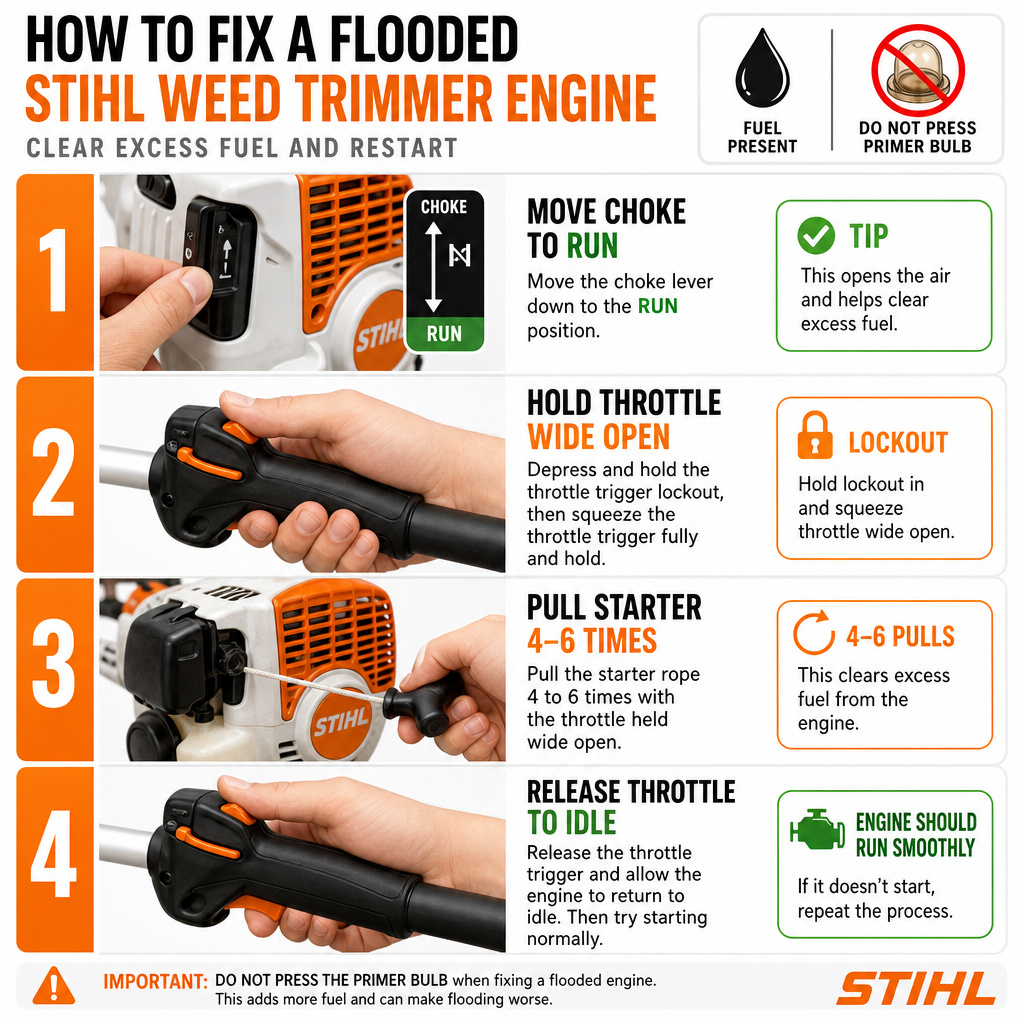 HOW TO FIX A FLOODED
STIHL WEED TRIMMER ENGINE
CLEAR EXCESS FUEL AND RESTART

FUEL PRESENT

DO NOT PRESS PRIMER BULB

1

CHOKE
RUN

STIHL

MOVE CHOKE TO RUN
Move the choke lever down to the RUN position.

TIP
This opens the air and helps clear excess fuel.

2

HOLD THROTTLE WIDE OPEN
Depress and hold the throttle trigger lockout, then squeeze the throttle trigger fully and hold.

LOCKOUT
Hold lockout in and squeeze throttle wide open.

3

STIHL

PULL STARTER 4–6 TIMES
Pull the starter rope 4 to 6 times with the throttle held wide open.

4–6 PULLS
This clears excess fuel from the engine.

4

RELEASE THROTTLE TO IDLE
Release the throttle trigger and allow the engine to return to idle. Then try starting normally.

ENGINE SHOULD RUN SMOOTHLY
If it doesn't start, repeat the process.

IMPORTANT: DO NOT PRESS THE PRIMER BULB when fixing a flooded engine. This adds more fuel and can make flooding worse.

STIHL