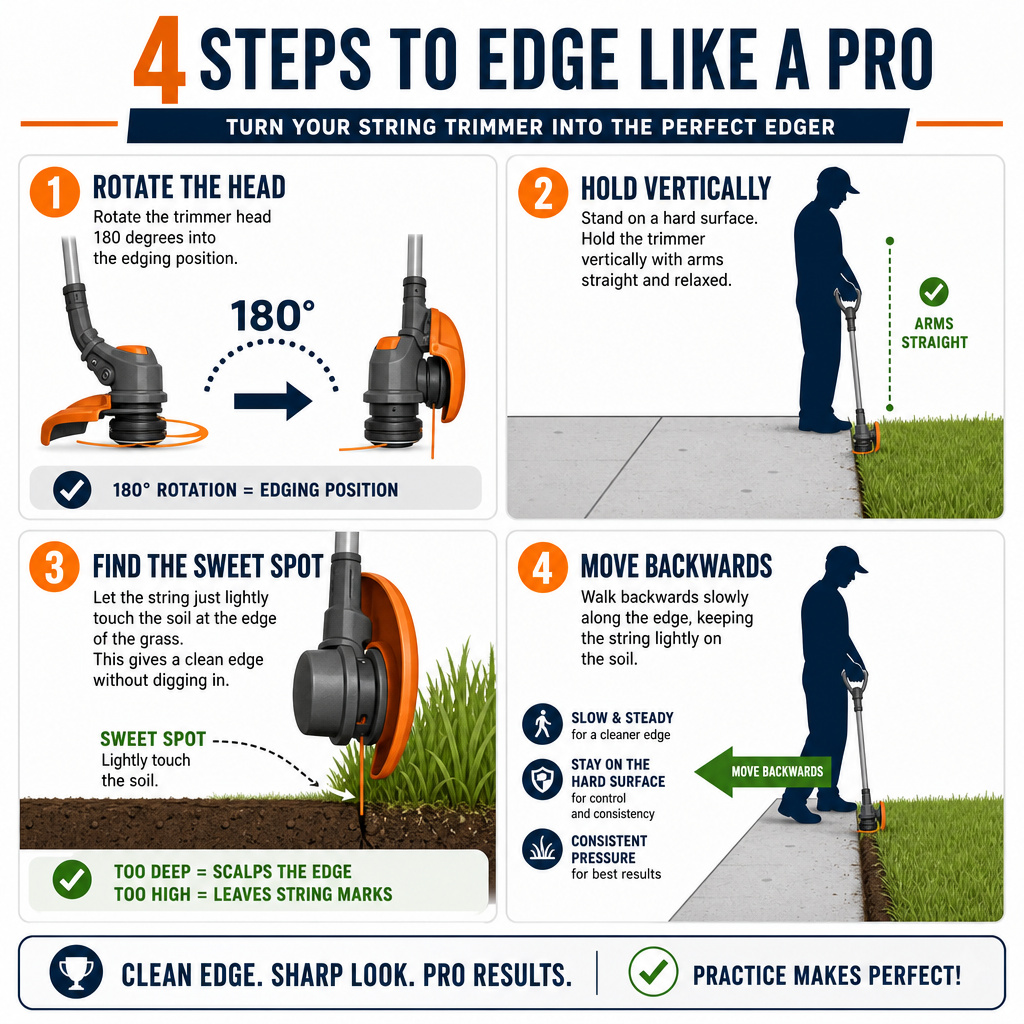 4 STEPS TO EDGE LIKE A PRO

TURN YOUR STRING TRIMMER INTO THE PERFECT EDGER

1 ROTATE THE HEAD

Rotate the trimmer head 180 degrees into the edging position.

180°

180° ROTATION = EDGING POSITION

2 HOLD VERTICALLY

Stand on a hard surface. Hold the trimmer vertically with arms straight and relaxed.

ARMS STRAIGHT

3 FIND THE SWEET SPOT

Let the string just lightly touch the soil at the edge of the grass. This gives a clean edge without digging in.

SWEET SPOT
Lightly touch the soil.

TOO DEEP = SCALPS THE EDGE
TOO HIGH = LEAVES STRING MARKS

4 MOVE BACKWARDS

Walk backwards slowly along the edge, keeping the string lightly on the soil.

SLOW & STEADY
for a cleaner edge

STAY ON THE HARD SURFACE
for control and consistency

CONSISTENT PRESSURE
for best results

MOVE BACKWARDS

CLEAN EDGE. SHARP LOOK. PRO RESULTS.

PRACTICE MAKES PERFECT!