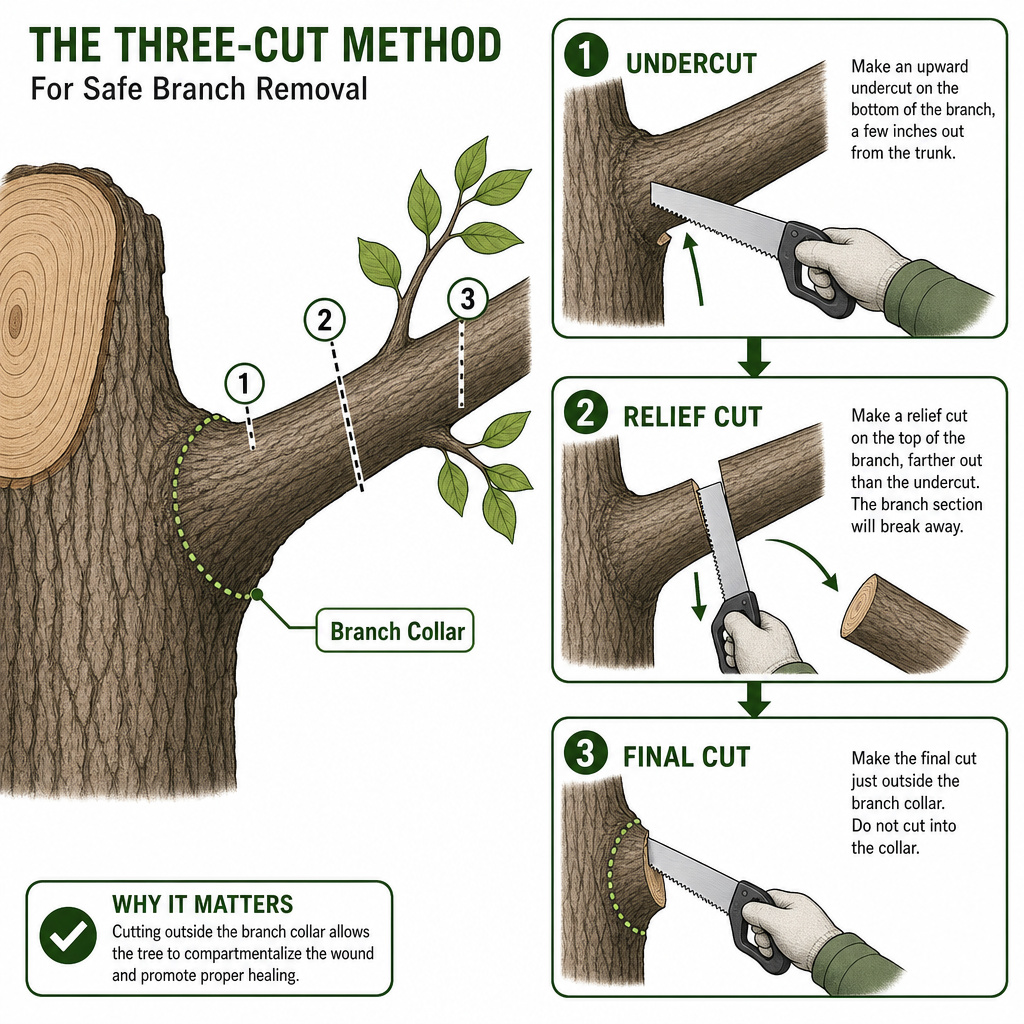 THE THREE-CUT METHOD
For Safe Branch Removal

1
2
3

Branch Collar

WHY IT MATTERS
Cutting outside the branch collar allows the tree to compartmentalize the wound and promote proper healing.

1 UNDERCUT
Make an upward undercut on the bottom of the branch, a few inches out from the trunk.

2 RELIEF CUT
Make a relief cut on the top of the branch, farther out than the undercut. The branch section will break away.

3 FINAL CUT
Make the final cut just outside the branch collar. Do not cut into the collar.